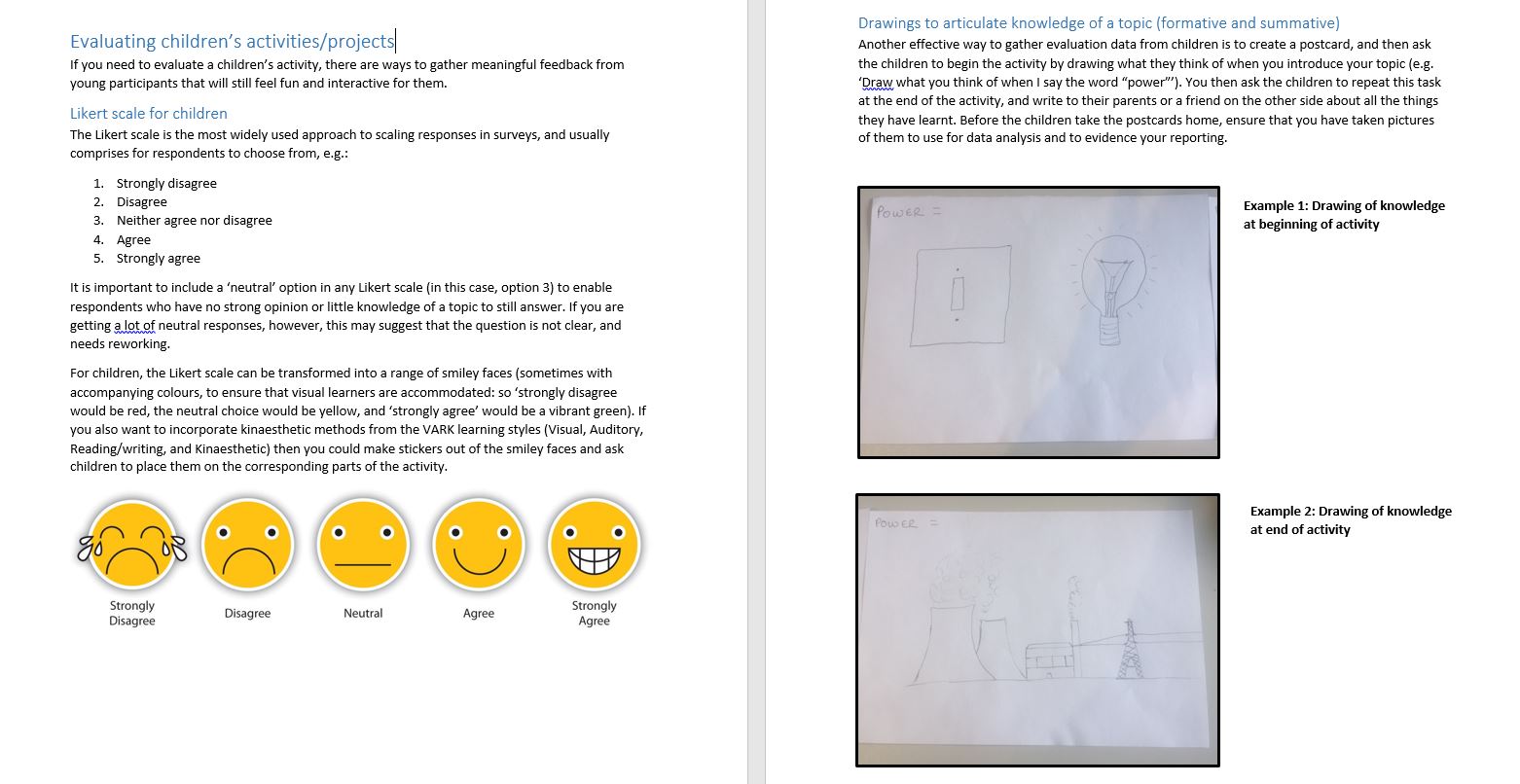 Evaluating children's activities/projects

If you need to evaluate a children's activity, there are ways to gather meaningful feedback from young participants that will still feel fun and interactive for them.

Likert scale for children

The Likert scale is the most widely used approach to scaling responses in surveys, and usually comprises for respondents to choose from, e.g.:

1. Strongly disagree
2. Disagree
3. Neither agree nor disagree
4. Agree
5. Strongly agree

It is important to include a 'neutral' option in any Likert scale (in this case, option 3) to enable respondents who have no strong opinion or little knowledge of a topic to still answer. If you are getting a lot of neutral responses, however, this may suggest that the question is not clear, and needs reworking.

For children, the Likert scale can be transformed into a range of smiley faces (sometimes with accompanying colours, to ensure that visual learners are accommodated: so 'strongly disagree would be red, the neutral choice would be yellow, and 'strongly agree' would be a vibrant green). If you also want to incorporate kinaesthetic methods from the VARK learning styles (Visual, Auditory, Reading/writing, and Kinaesthetic) then you could make stickers out of the smiley faces and ask children to place them on the corresponding parts of the activity.

Strongly Disagree
Disagree
Neutral
Agree
Strongly Agree

Drawings to articulate knowledge of a topic (formative and summative)

Another effective way to gather evaluation data from children is to create a postcard, and then ask the children to begin the activity by drawing what they think of when you introduce your topic (e.g. 'Draw what you think of when I say the word "power"'). You then ask the children to repeat this task at the end of the activity, and write to their parents or a friend on the other side about all the things they have learnt. Before the children take the postcards home, ensure that you have taken pictures of them to use for data analysis and to evidence your reporting.

POWER =

Example 1: Drawing of knowledge at beginning of activity

POWER =

Example 2: Drawing of knowledge at end of activity